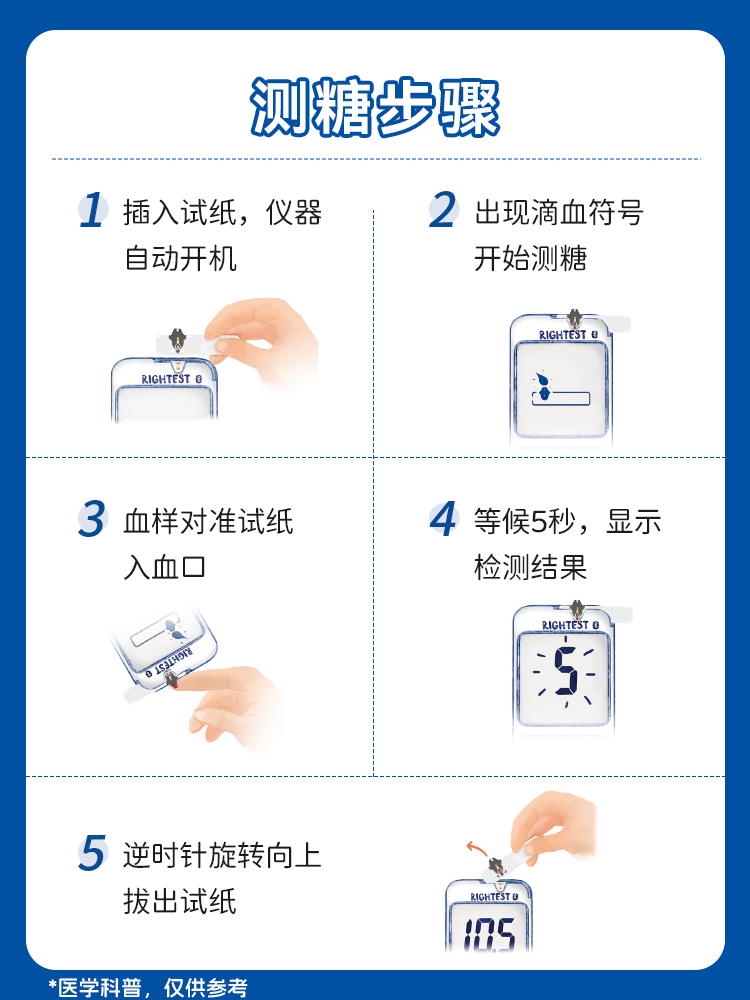 测糖步骤

1 插入试纸，仪器自动开机

RIGHTEST

2 出现滴血符号开始测糖

RIGHTEST

3 血样对准试纸入血口

RIGHTEST

4 等候5秒，显示检测结果

RIGHTEST

5

5 逆时针旋转向上拔出试纸

RIGHTEST

105

*医学科普，仅供参考